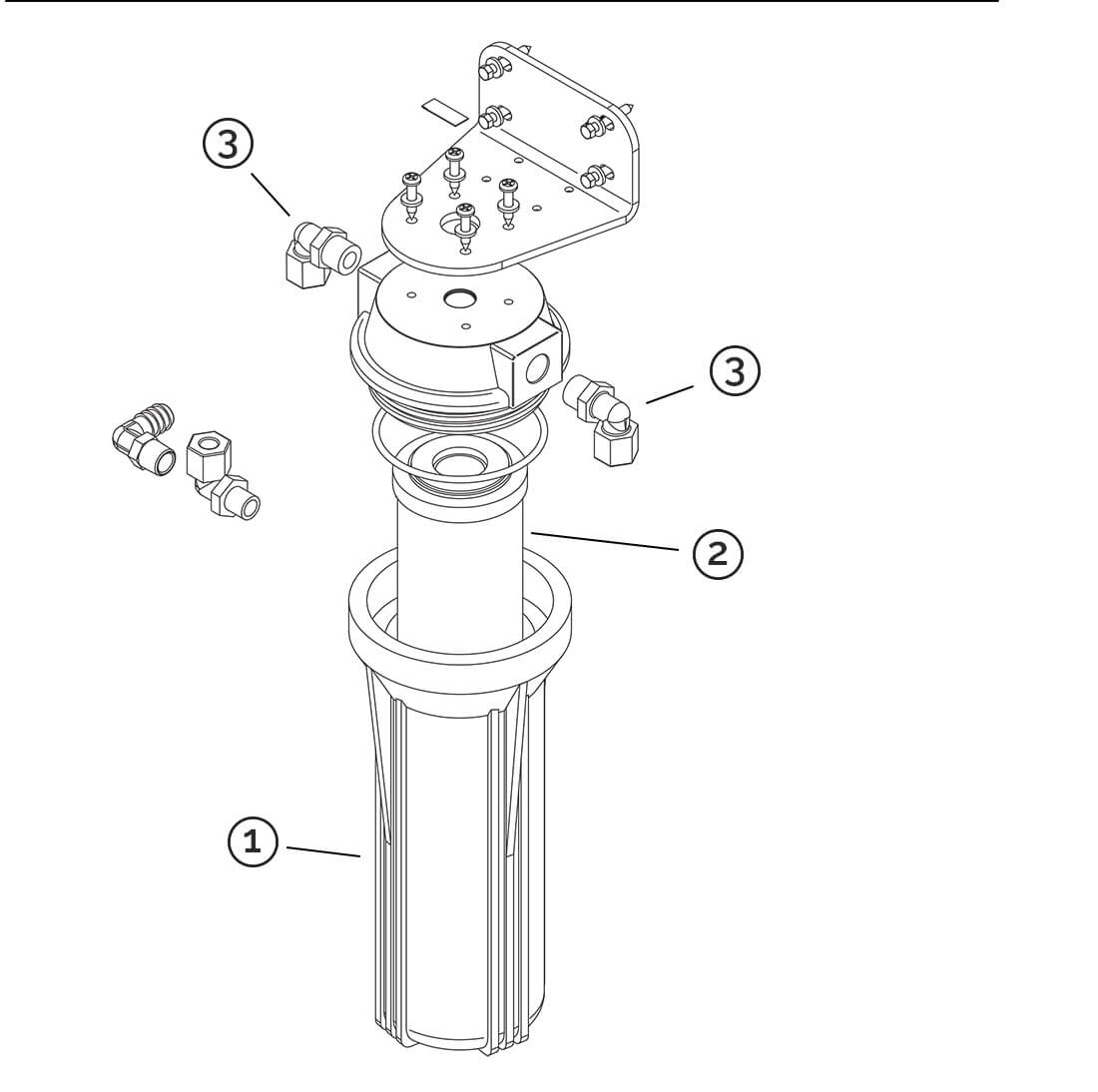 3

3

2

1