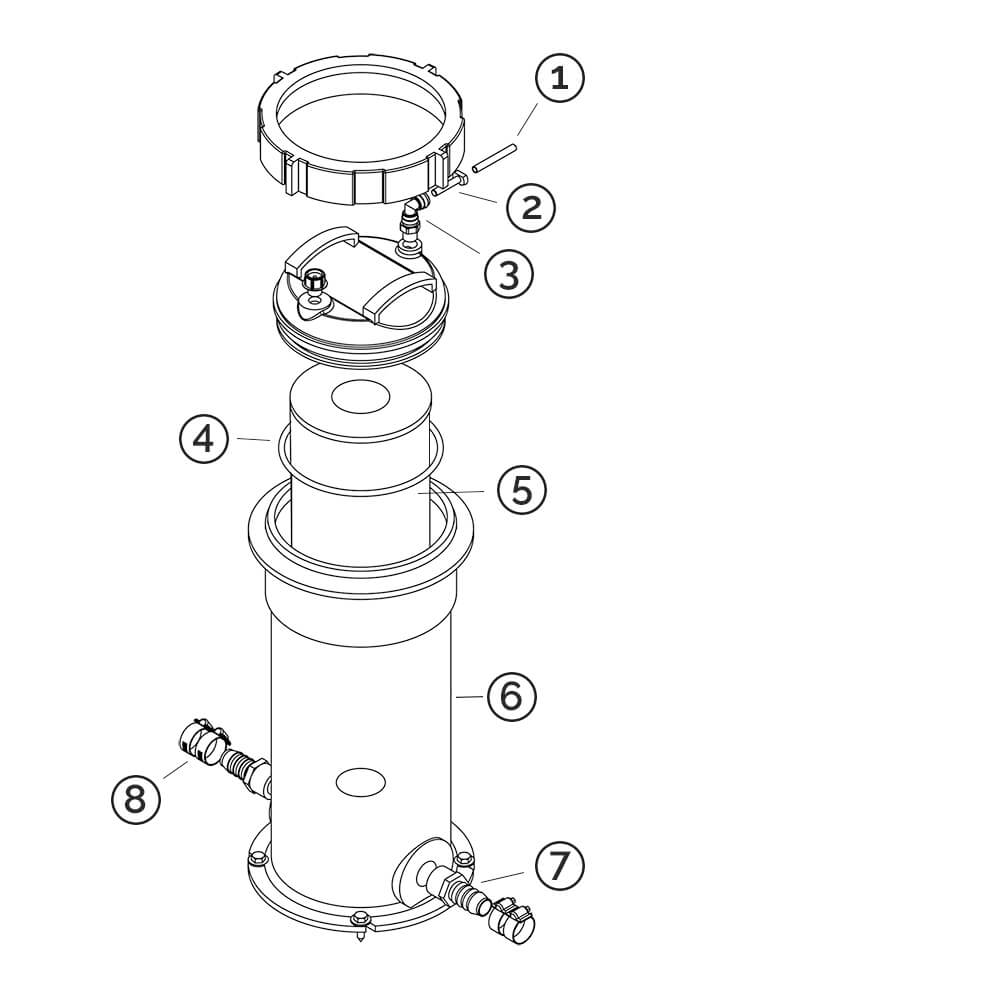 1
2
3
4
5
6
8
7