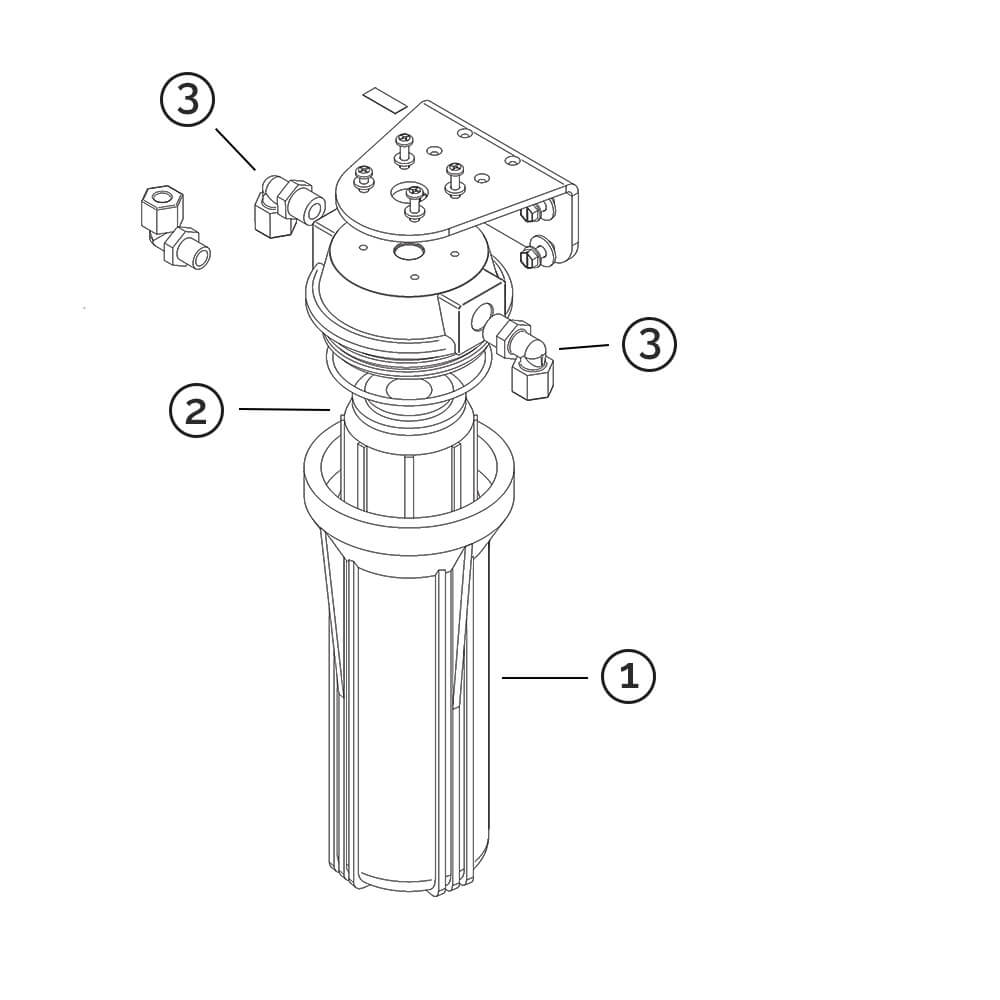 3
3
2
1