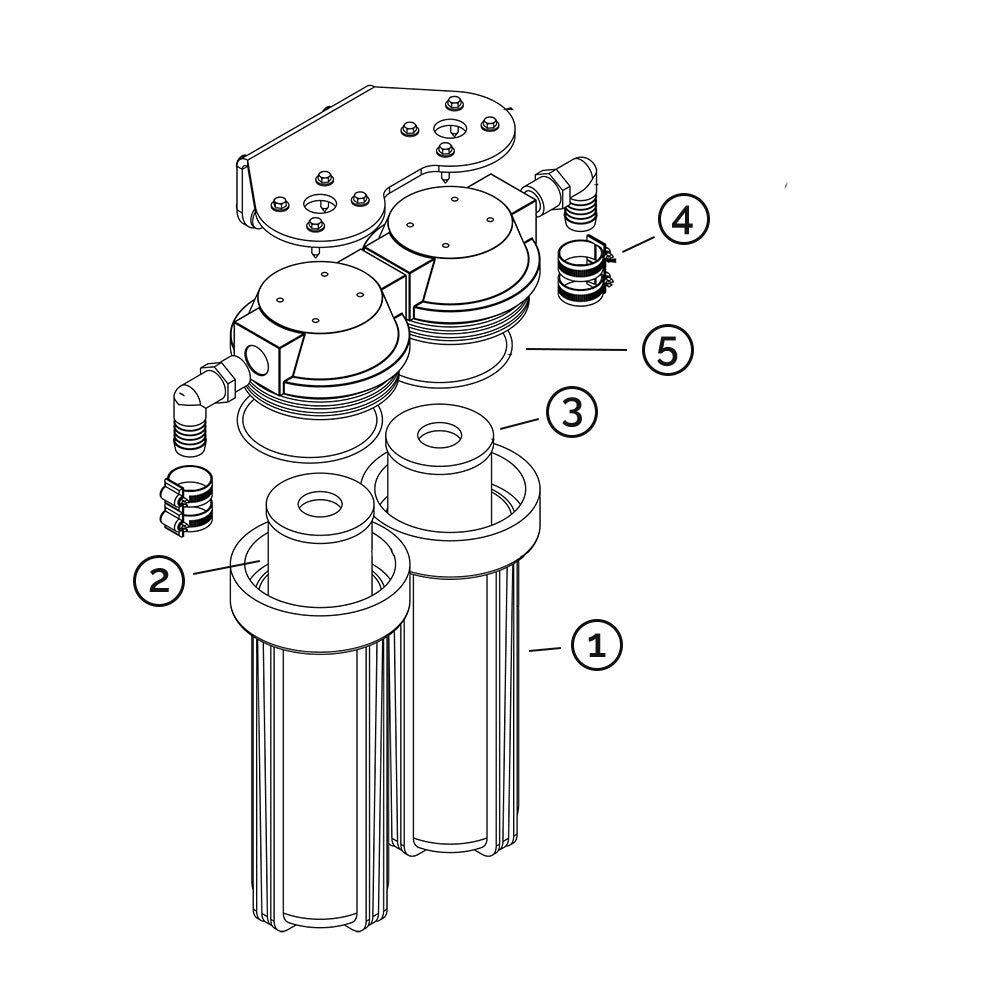 4
5
3
2
1