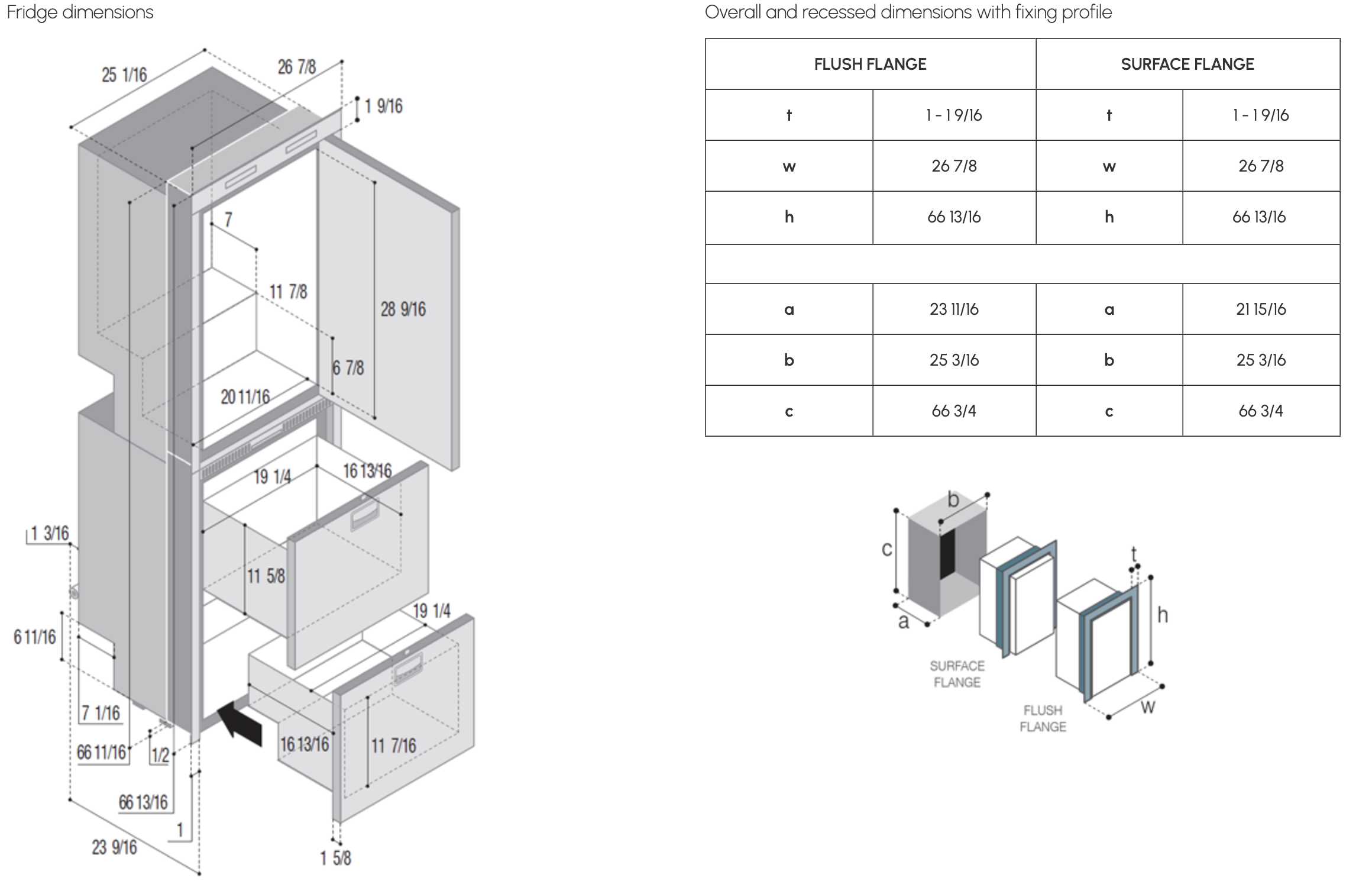 Fridge dimensions

25 1/16
26 7/8
1 9/16
7
11 7/8
28 9/16
6 7/8
20 11/16
19 1/4
16 13/16
1 3/16
11 5/8
19 1/4
6 11/16
7 1/16
66 11/16
1/2
16 13/16
11 7/16
66 13/16
1
23 9/16
1 5/8

Overall and recessed dimensions with fixing profile

| FLUSH FLANGE | | SURFACE FLANGE | |
|---|---|---|---|
| t | 1 - 1 9/16 | t | 1 - 1 9/16 |
| w | 26 7/8 | w | 26 7/8 |
| h | 66 13/16 | h | 66 13/16 |
| | | | |
| a | 23 11/16 | a | 21 15/16 |
| b | 25 3/16 | b | 25 3/16 |
| c | 66 3/4 | c | 66 3/4 |

b
c
a
t
h
w
SURFACE FLANGE
FLUSH FLANGE