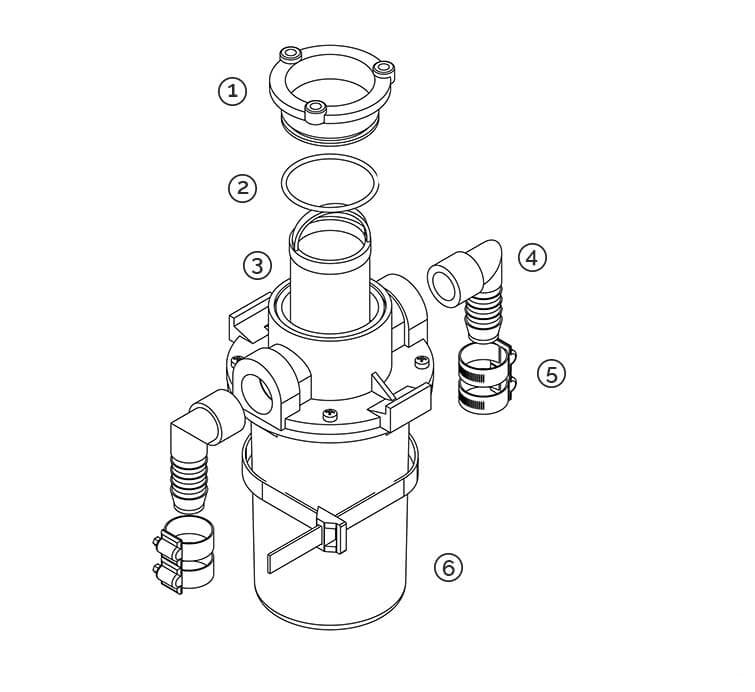 1
2
3
4
5
6