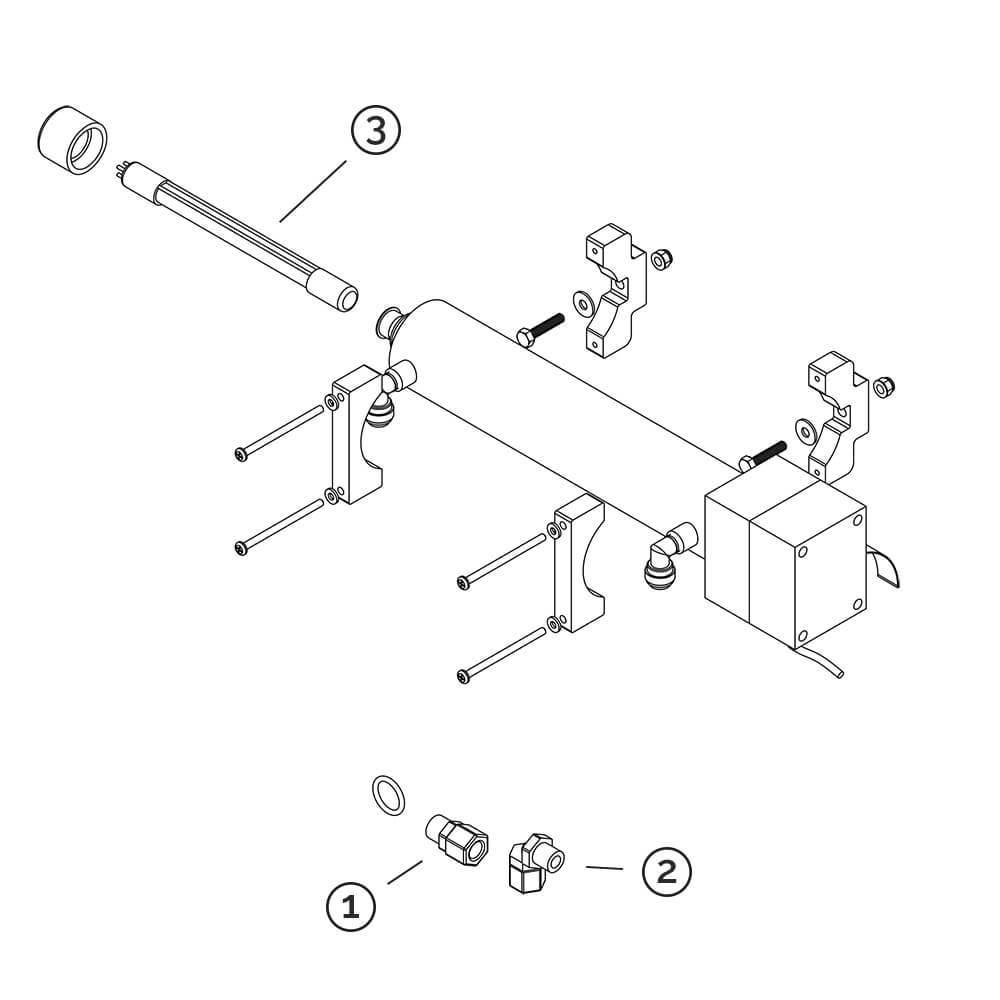 3

1

2