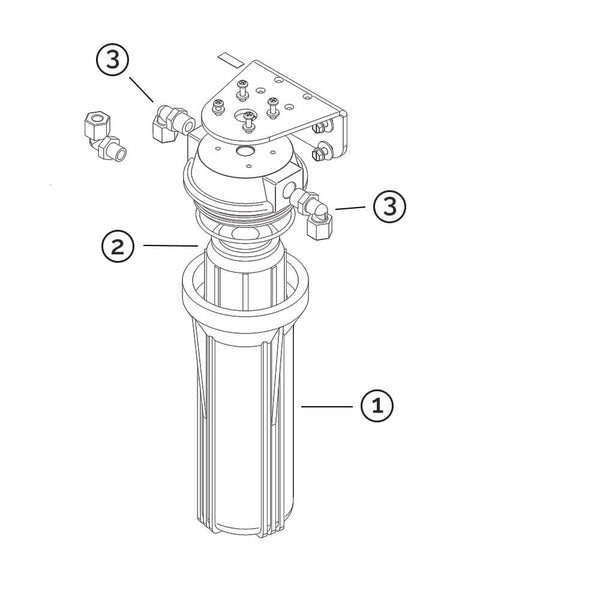 3
3
2
1